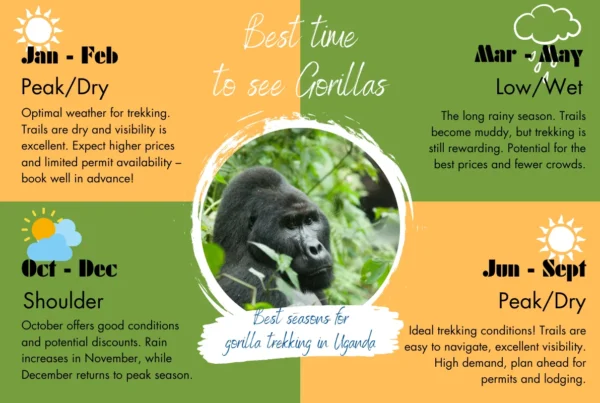 Best time to see Gorillas

Jan - Feb
Peak/Dry
Optimal weather for trekking. Trails are dry and visibility is excellent. Expect higher prices and limited permit availability – book well in advance!

Mar - May
Low/Wet
The long rainy season. Trails become muddy, but trekking is still rewarding. Potential for the best prices and fewer crowds.

Oct - Dec
Shoulder
October offers good conditions and potential discounts. Rain increases in November, while December returns to peak season.

Best seasons for gorilla trekking in Uganda

Jun - Sept
Peak/Dry
Ideal trekking conditions! Trails are easy to navigate, excellent visibility. High demand, plan ahead for permits and lodging.